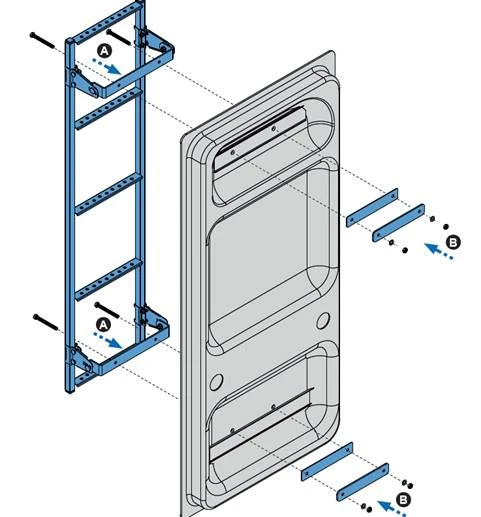 A
B
A
B